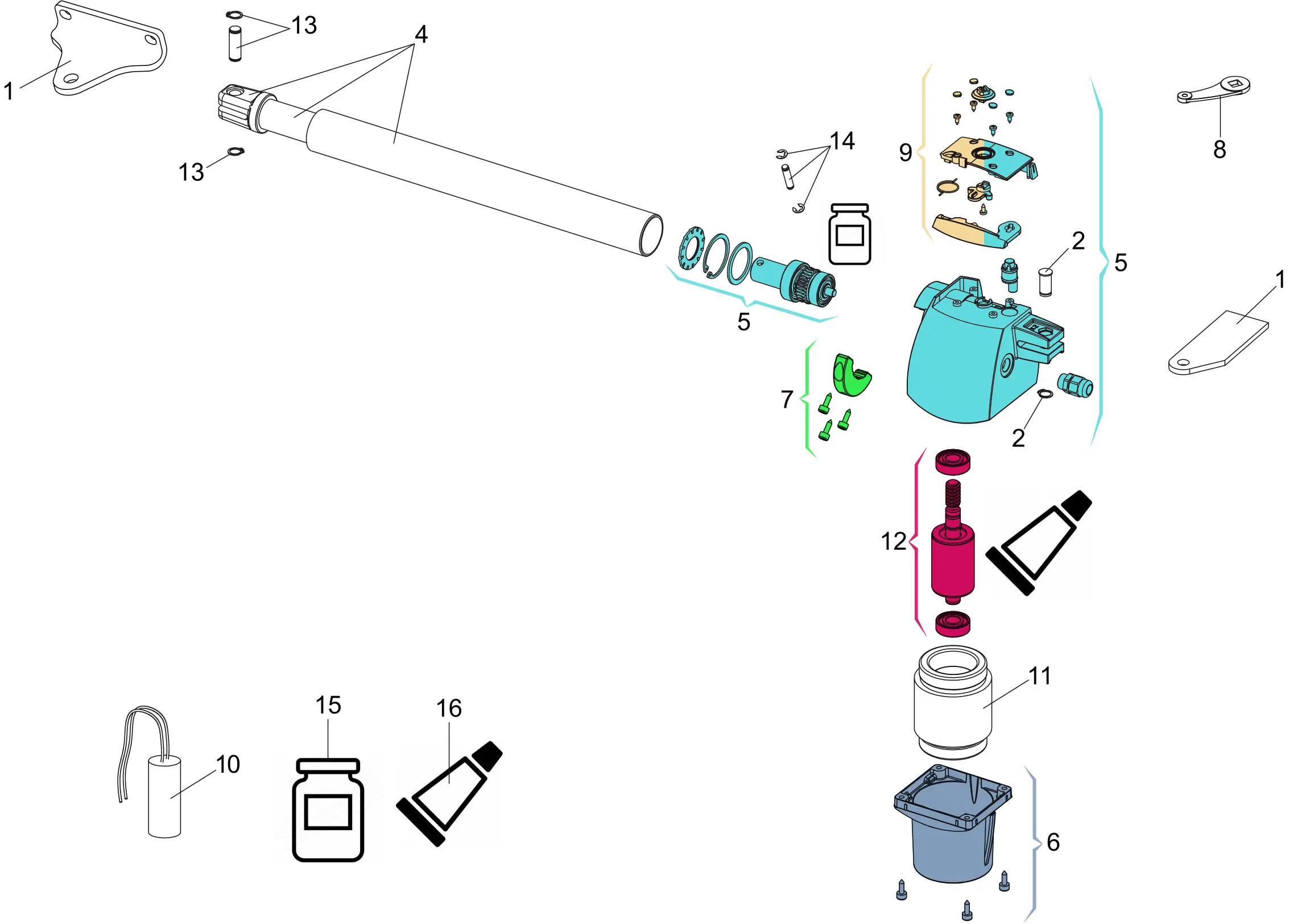 1
13
4
13
14
9
8
2
5
1
5
7
2
12
11
10
15
16
6